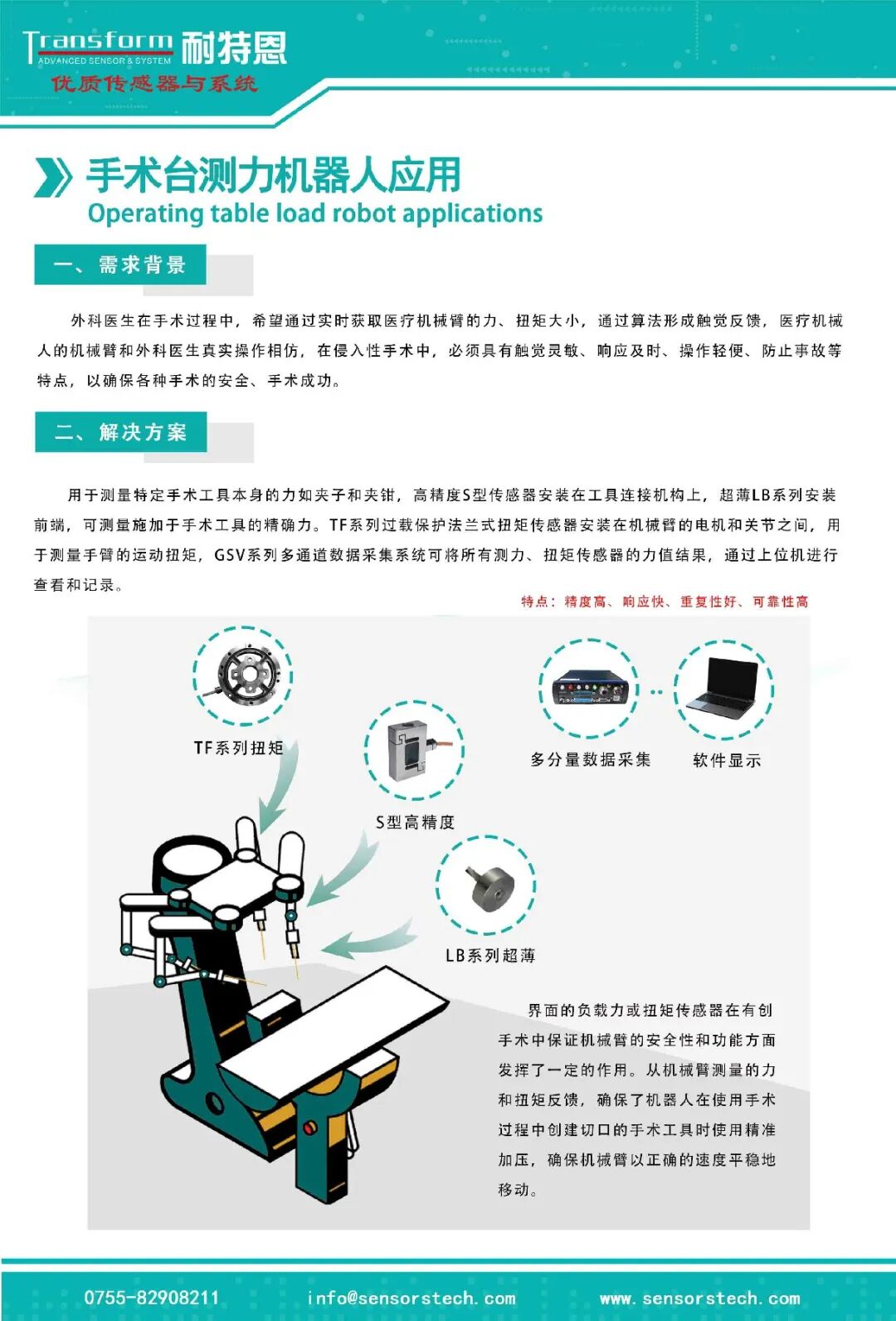 Transform 耐特恩
ADVANCED SENSOR & SYSTEM
优质传感器与系统

手术台测力机器人应用
Operating table load robot applications

一、需求背景

外科医生在手术过程中，希望通过实时获取医疗机械臂的力、扭矩大小，通过算法形成触觉反馈，医疗机械人的机械臂和外科医生真实操作相仿，在侵入性手术中，必须具有触觉灵敏、响应及时、操作轻便、防止事故等特点，以确保各种手术的安全、手术成功。

二、解决方案

用于测量特定手术工具本身的力如夹子和夹钳，高精度S型传感器安装在工具连接机构上，超薄LB系列安装前端，可测量施加于手术工具的精确力。TF系列过载保护法兰式扭矩传感器安装在机械臂的电机和关节之间，用于测量手臂的运动扭矩，GSV系列多通道数据采集系统可将所有测力、扭矩传感器的力值结果，通过上位机进行查看和记录。

特点：精度高、响应快、重复性好、可靠性高

TF系列扭矩

S型高精度

多分量数据采集

软件显示

LB系列超薄

界面的负载力或扭矩传感器在有创手术中保证机械臂的安全性和功能方面发挥了一定的作用。从机械臂测量的力和扭矩反馈，确保了机器人在使用手术过程中创建切口的手术工具时使用精准加压，确保机械臂以正确的速度平稳地移动。

0755-82908211 info@sensorstech.com www.sensorstech.com