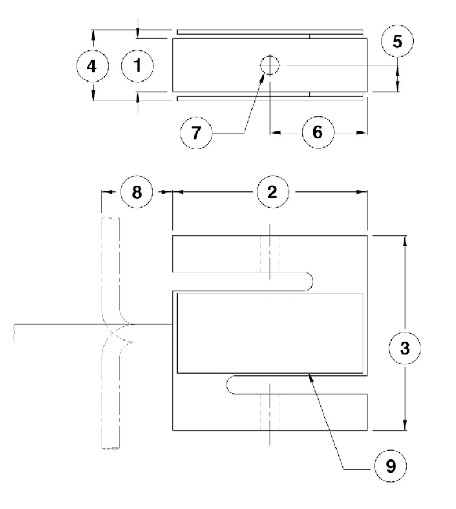 4
1
5
7
6
8
2
3
9